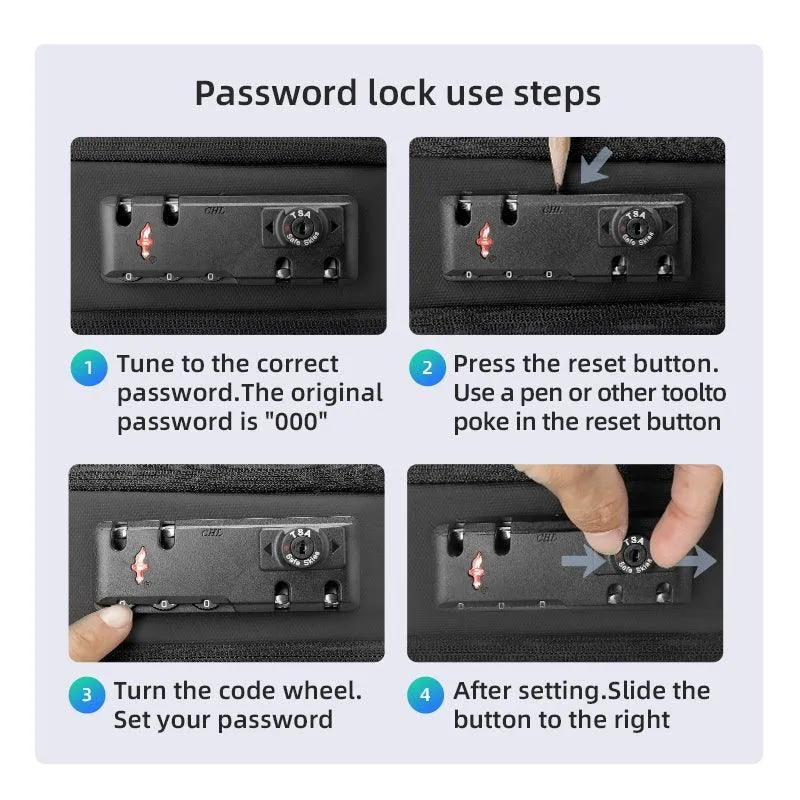 Password lock use steps

CHL
TSA
Safe Skies
0 0 0

1 Tune to the correct password.The original password is "000"

CHL
TSA
Safe Skies
0 0 0

2 Press the reset button. Use a pen or other toolto poke in the reset button

CHL
TSA
Safe Skies
0 0 0

3 Turn the code wheel. Set your password

CHL
TSA
Safe Skies

4 After setting.Slide the button to the right