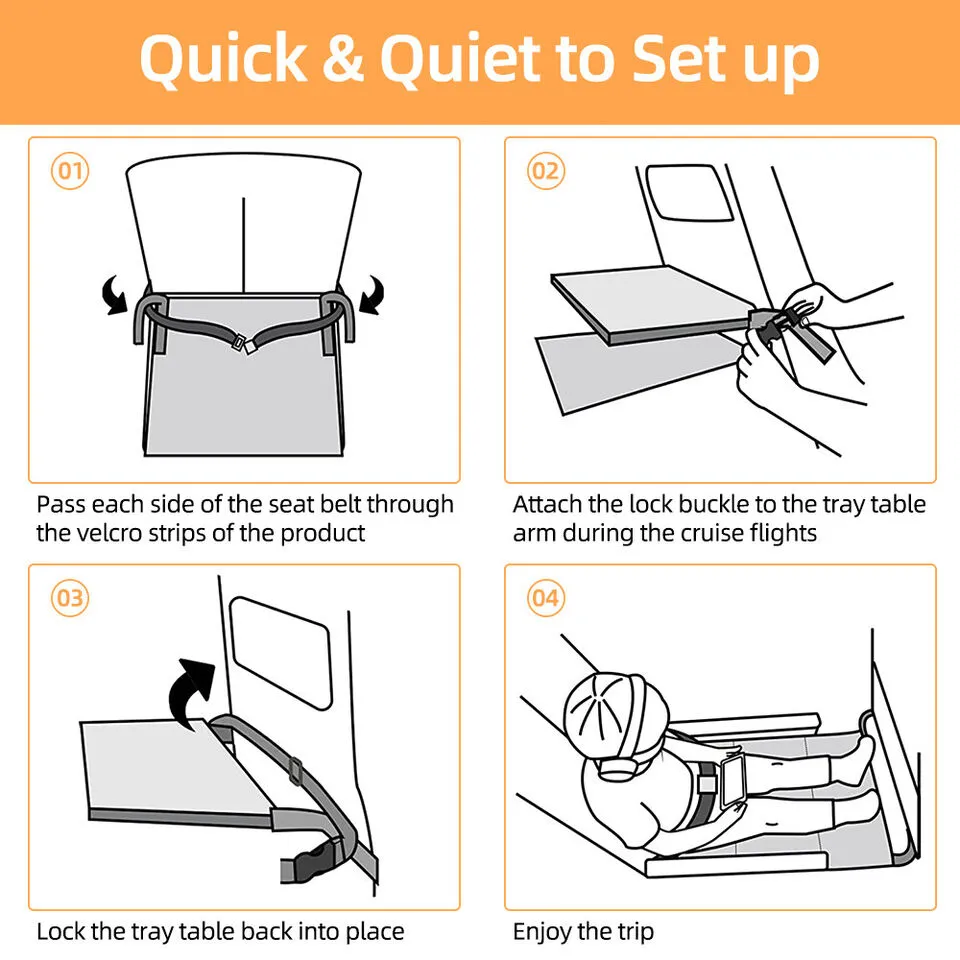 Quick & Quiet to Set up

01

Pass each side of the seat belt through the velcro strips of the product

02

Attach the lock buckle to the tray table arm during the cruise flights

03

Lock the tray table back into place

04

Enjoy the trip